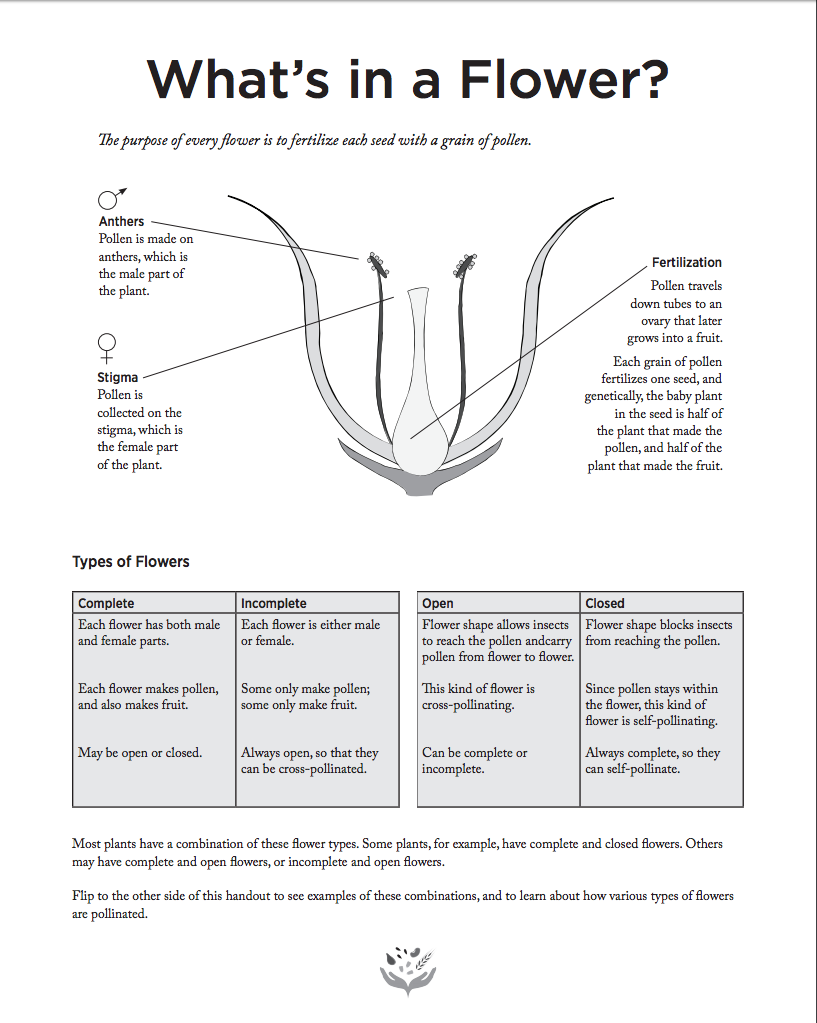 What's in a Flower?

The purpose of every flower is to fertilize each seed with a grain of pollen.

♂
Anthers
Pollen is made on anthers, which is the male part of the plant.

♀
Stigma
Pollen is collected on the stigma, which is the female part of the plant.

Fertilization
Pollen travels down tubes to an ovary that later grows into a fruit.

Each grain of pollen fertilizes one seed, and genetically, the baby plant in the seed is half of the plant that made the pollen, and half of the plant that made the fruit.

Types of Flowers

| Complete | Incomplete |
|---|---|
| Each flower has both male and female parts. | Each flower is either male or female. |
| Each flower makes pollen, and also makes fruit. | Some only make pollen; some only make fruit. |
| May be open or closed. | Always open, so that they can be cross-pollinated. |

| Open | Closed |
|---|---|
| Flower shape allows insects to reach the pollen andcarry pollen from flower to flower. | Flower shape blocks insects from reaching the pollen. |
| This kind of flower is cross-pollinating. | Since pollen stays within the flower, this kind of flower is self-pollinating. |
| Can be complete or incomplete. | Always complete, so they can self-pollinate. |

Most plants have a combination of these flower types. Some plants, for example, have complete and closed flowers. Others may have complete and open flowers, or incomplete and open flowers.

Flip to the other side of this handout to see examples of these combinations, and to learn about how various types of flowers are pollinated.